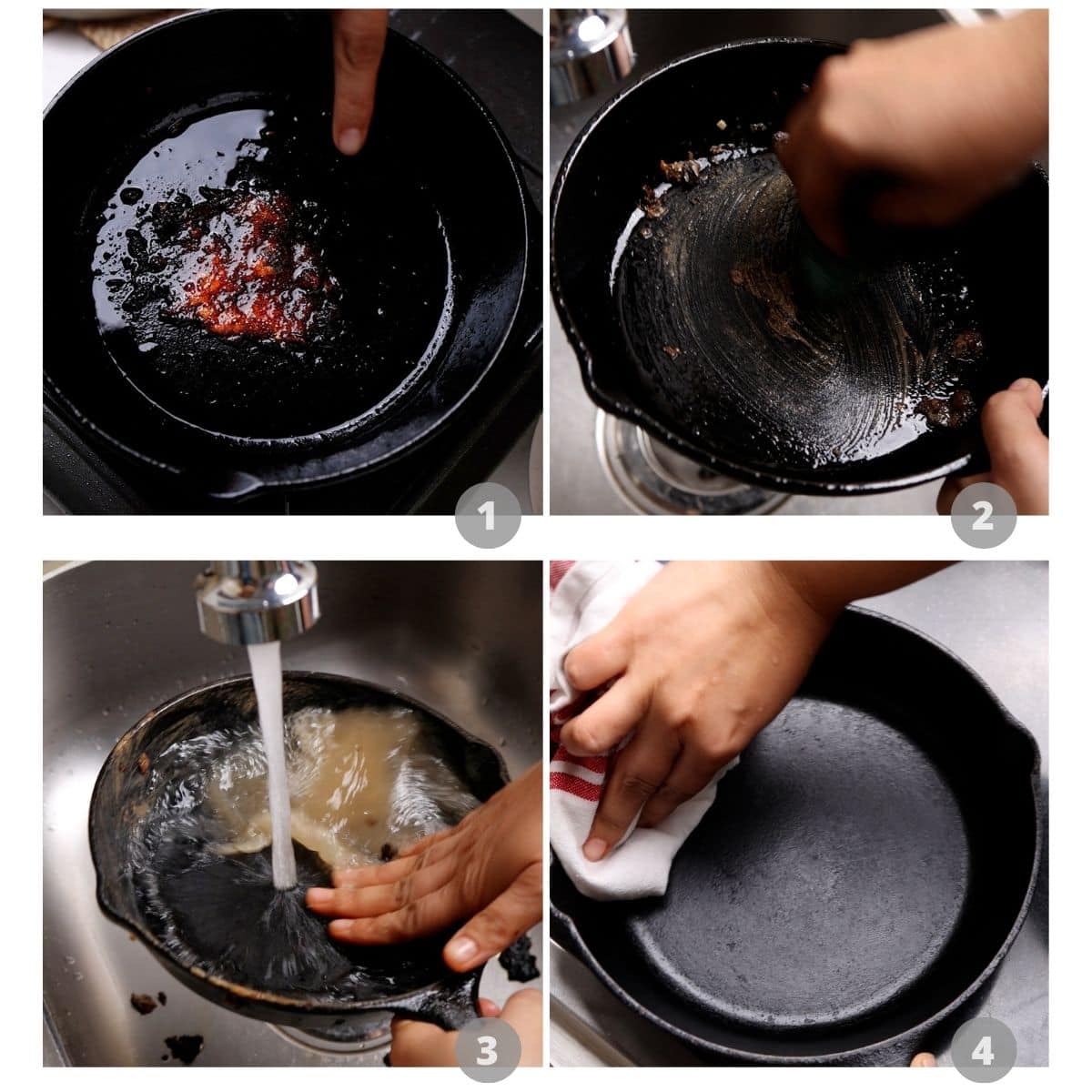 1
2
3
4